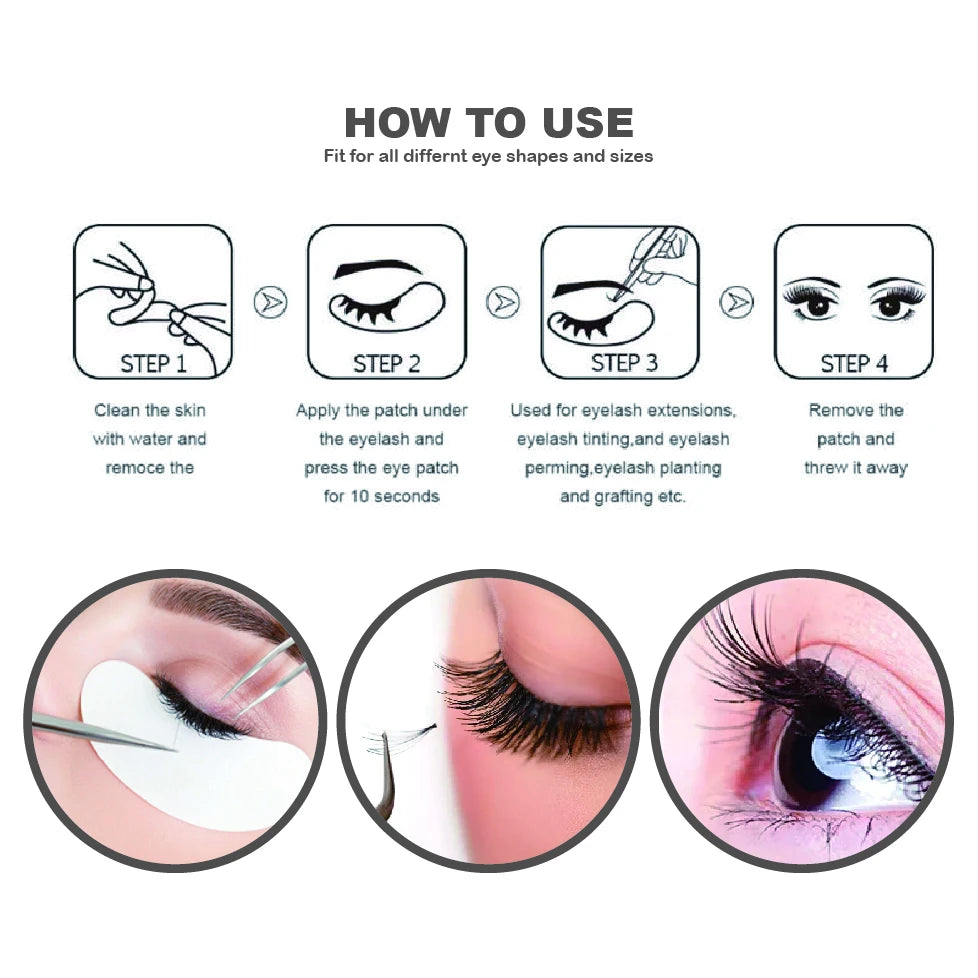 HOW TO USE
Fit for all differnt eye shapes and sizes

STEP 1
Clean the skin with water and remoce the

STEP 2
Apply the patch under the eyelash and press the eye patch for 10 seconds

STEP 3
Used for eyelash extensions, eyelash tinting,and eyelash perming,eyelash planting and grafting etc.

STEP 4
Remove the patch and threw it away