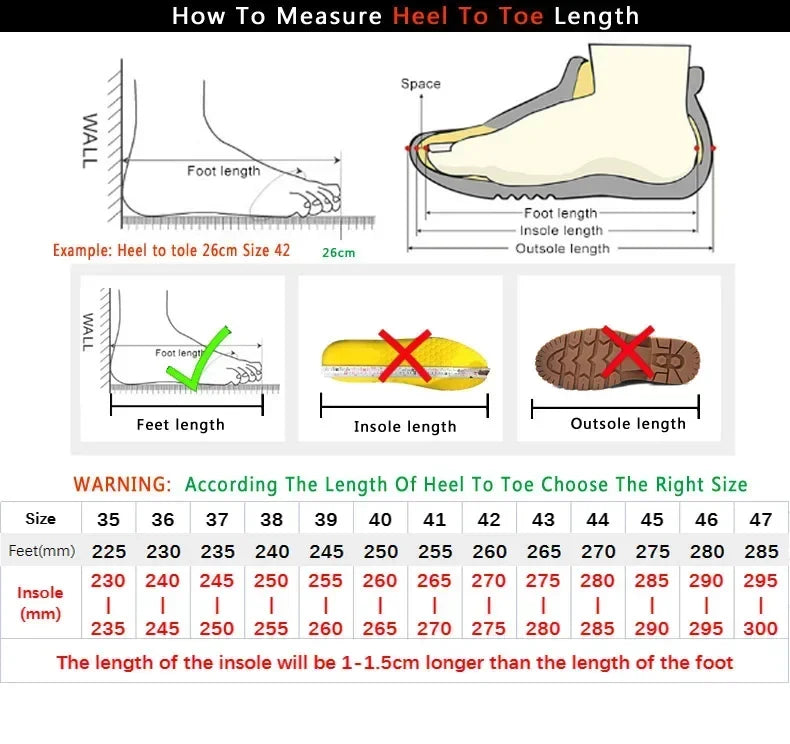 How To Measure Heel To Toe Length

WALL

Foot length

Example: Heel to tole 26cm Size 42

26cm

Space

Foot length
Insole length
Outsole length

WALL

Foot lengt

Feet length

Insole length

Outsole length

WARNING: According The Length Of Heel To Toe Choose The Right Size

| Size | 35 | 36 | 37 | 38 | 39 | 40 | 41 | 42 | 43 | 44 | 45 | 46 | 47 |
|---|---|---|---|---|---|---|---|---|---|---|---|---|---|
| Feet(mm) | 225 | 230 | 235 | 240 | 245 | 250 | 255 | 260 | 265 | 270 | 275 | 280 | 285 |
| Insole (mm) | 230 \| 235 | 240 \| 245 | 245 \| 250 | 250 \| 255 | 255 \| 260 | 260 \| 265 | 265 \| 270 | 270 \| 275 | 275 \| 280 | 280 \| 285 | 285 \| 290 | 290 \| 295 | 295 \| 300 |

The length of the insole will be 1-1.5cm longer than the length of the foot