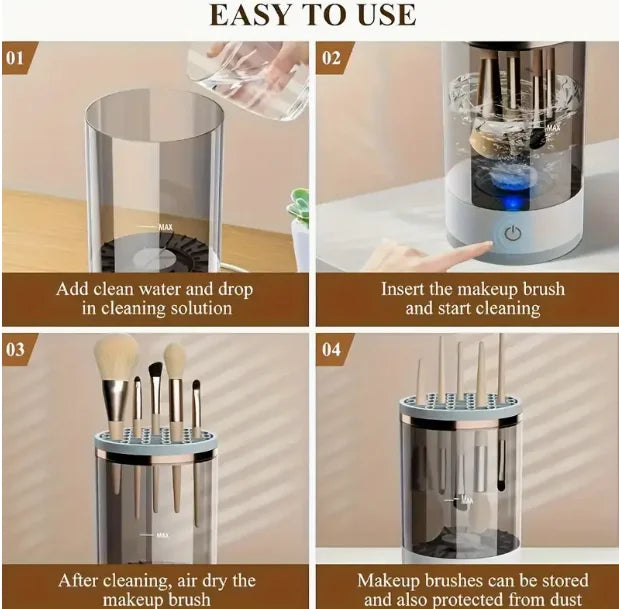 EASY TO USE

01

MAX

Add clean water and drop in cleaning solution

02

MAX

Insert the makeup brush and start cleaning

03

MAX

After cleaning, air dry the makeup brush

04

MAX

Makeup brushes can be stored and also protected from dust