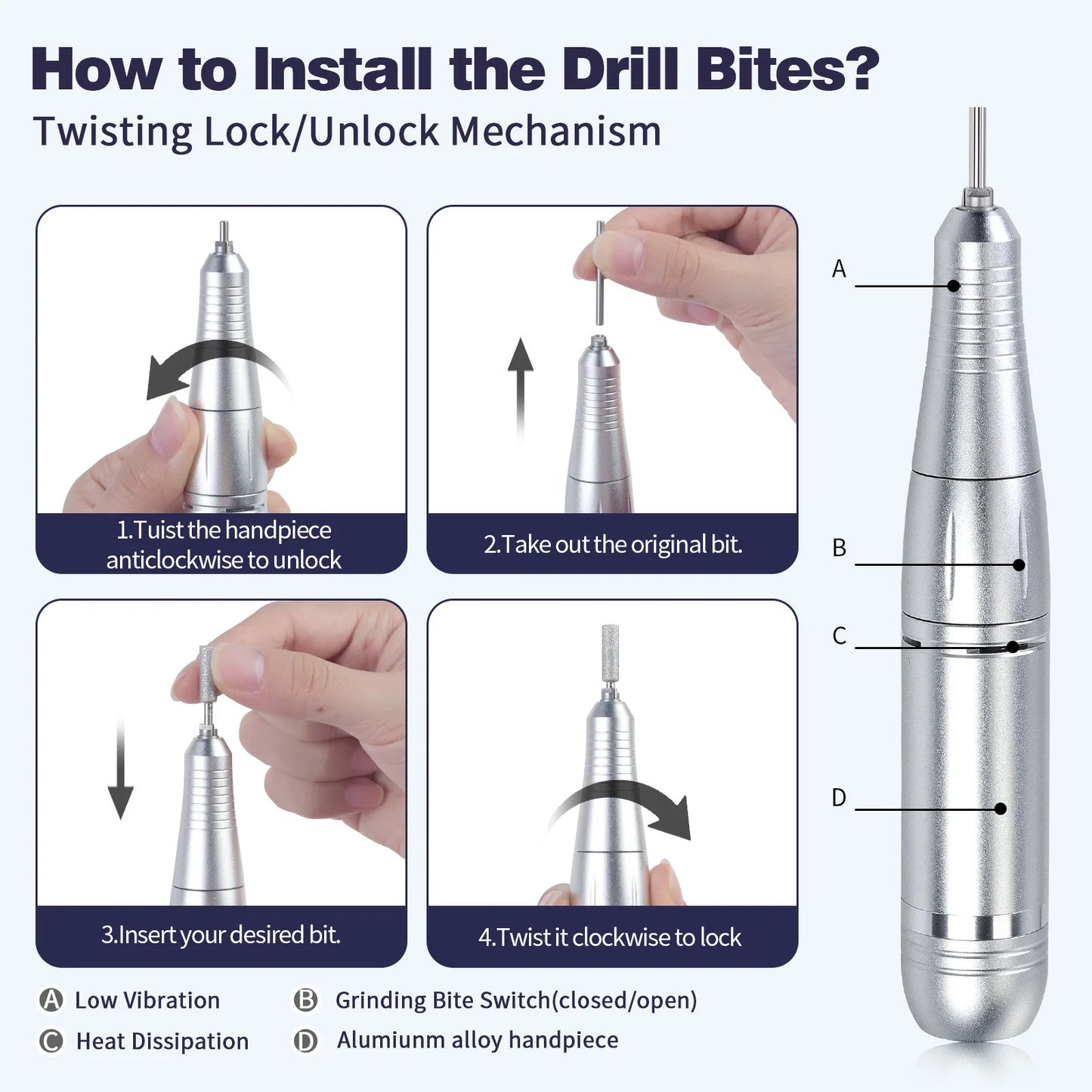 How to Install the Drill Bites?
Twisting Lock/Unlock Mechanism

1.Tuist the handpiece anticlockwise to unlock

2.Take out the original bit.

3.Insert your desired bit.

4.Twist it clockwise to lock

A

B

C

D

A Low Vibration
B Grinding Bite Switch(closed/open)
C Heat Dissipation
D Alumiunm alloy handpiece