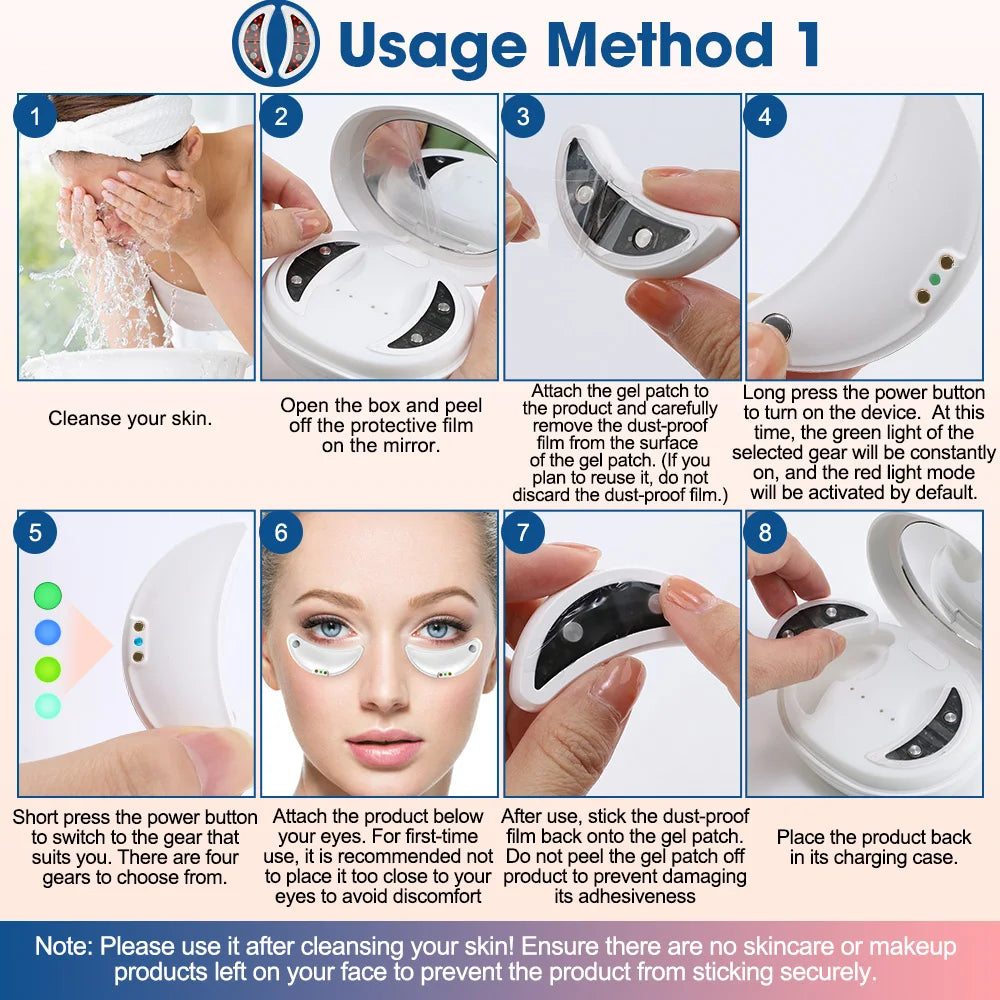 Usage Method 1

1

Cleanse your skin.

2

Open the box and peel off the protective film on the mirror.

3

Attach the gel patch to the product and carefully remove the dust-proof film from the surface of the gel patch. (If you plan to reuse it, do not discard the dust-proof film.)

4

Long press the power button to turn on the device. At this time, the green light of the selected gear will be constantly on, and the red light mode will be activated by default.

5

Short press the power button to switch to the gear that suits you. There are four gears to choose from.

6

Attach the product below your eyes. For first-time use, it is recommended not to place it too close to your eyes to avoid discomfort

7

After use, stick the dust-proof film back onto the gel patch. Do not peel the gel patch off product to prevent damaging its adhesiveness

8

Place the product back in its charging case.

Note: Please use it after cleansing your skin! Ensure there are no skincare or makeup products left on your face to prevent the product from sticking securely.