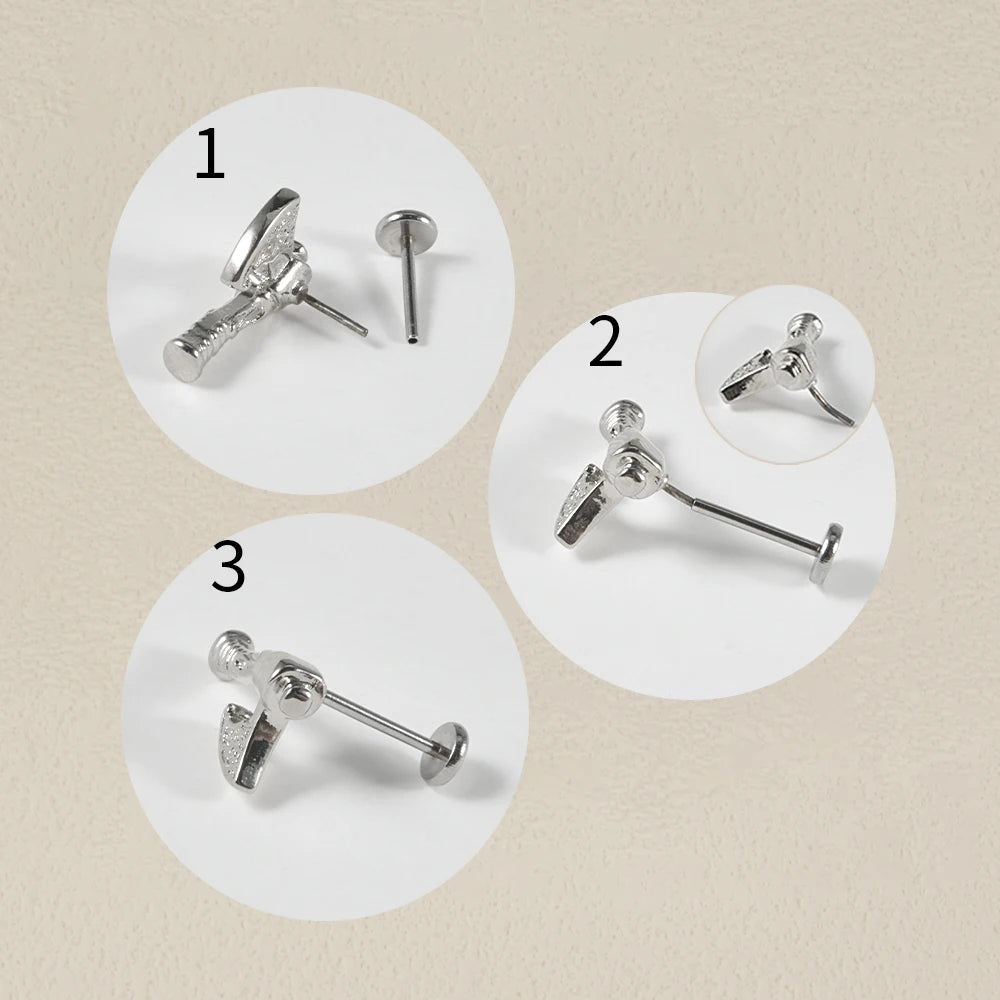 1

2

3