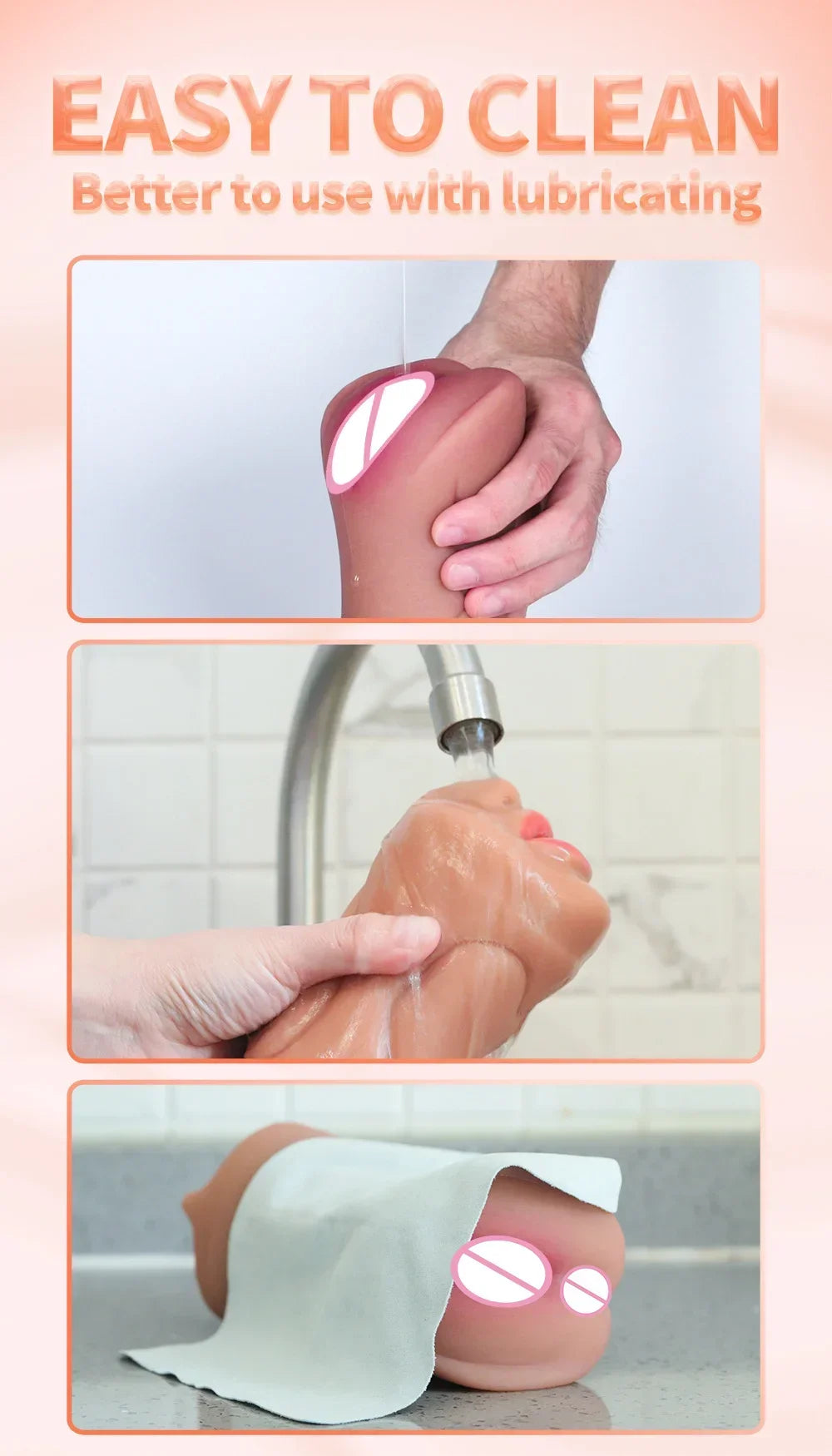 EASY TO CLEAN
Better to use with lubricating