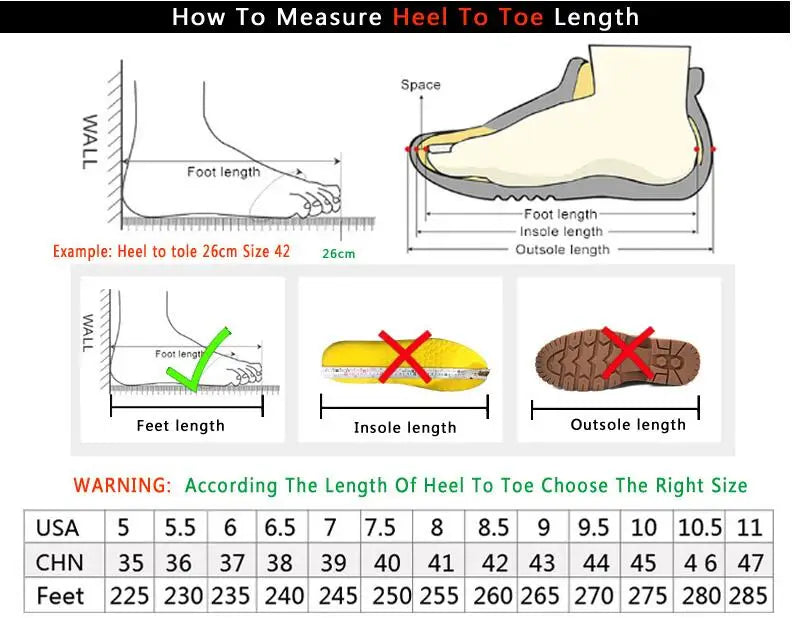 How To Measure Heel To Toe Length

WALL

Foot length

Example: Heel to tole 26cm Size 42

26cm

Space

Foot length

Insole length

Outsole length

WALL

Foot length

Feet length

Insole length

Outsole length

WARNING: According The Length Of Heel To Toe Choose The Right Size

| USA | 5 | 5.5 | 6 | 6.5 | 7 | 7.5 | 8 | 8.5 | 9 | 9.5 | 10 | 10.5 | 11 |
|---|---|---|---|---|---|---|---|---|---|---|---|---|---|
| CHN | 35 | 36 | 37 | 38 | 39 | 40 | 41 | 42 | 43 | 44 | 45 | 4 6 | 47 |
| Feet | 225 | 230 | 235 | 240 | 245 | 250 | 255 | 260 | 265 | 270 | 275 | 280 | 285 |