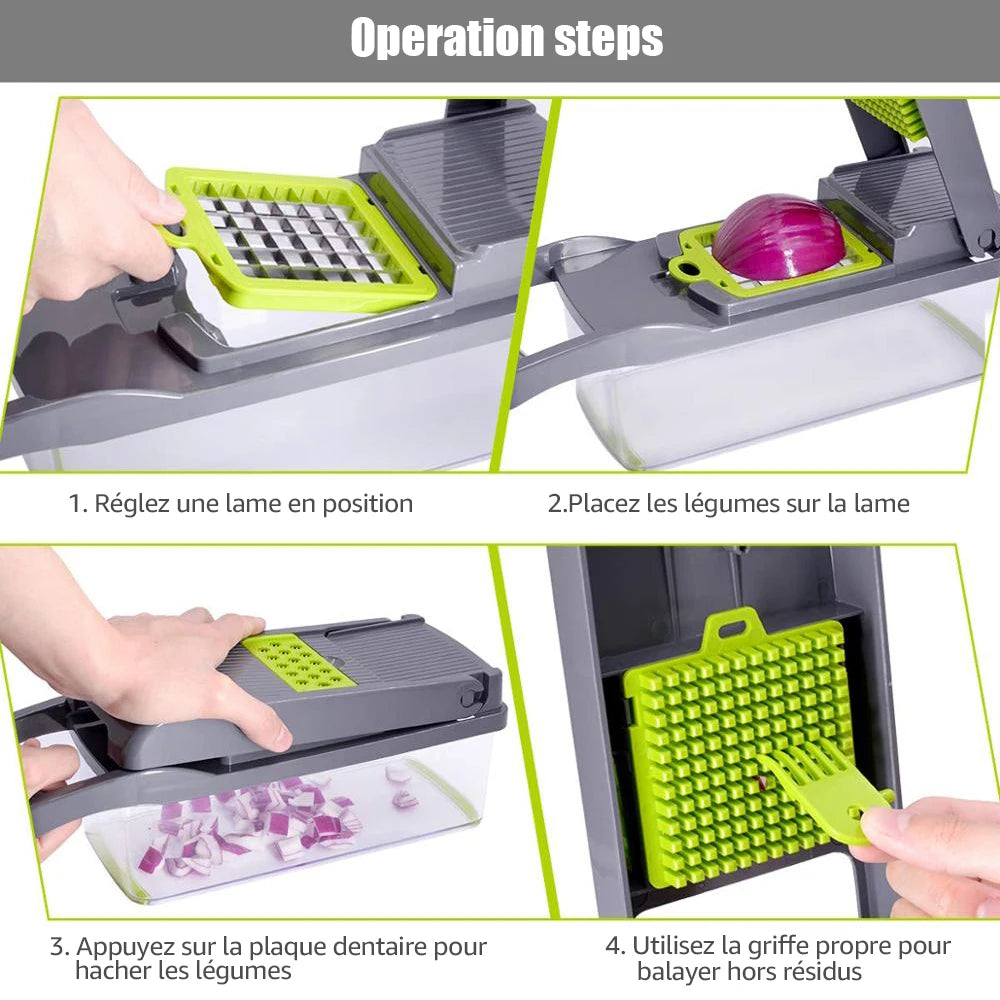 Operation steps

1. Réglez une lame en position

2.Placez les légumes sur la lame

3. Appuyez sur la plaque dentaire pour hacher les légumes

4. Utilisez la griffe propre pour balayer hors résidus